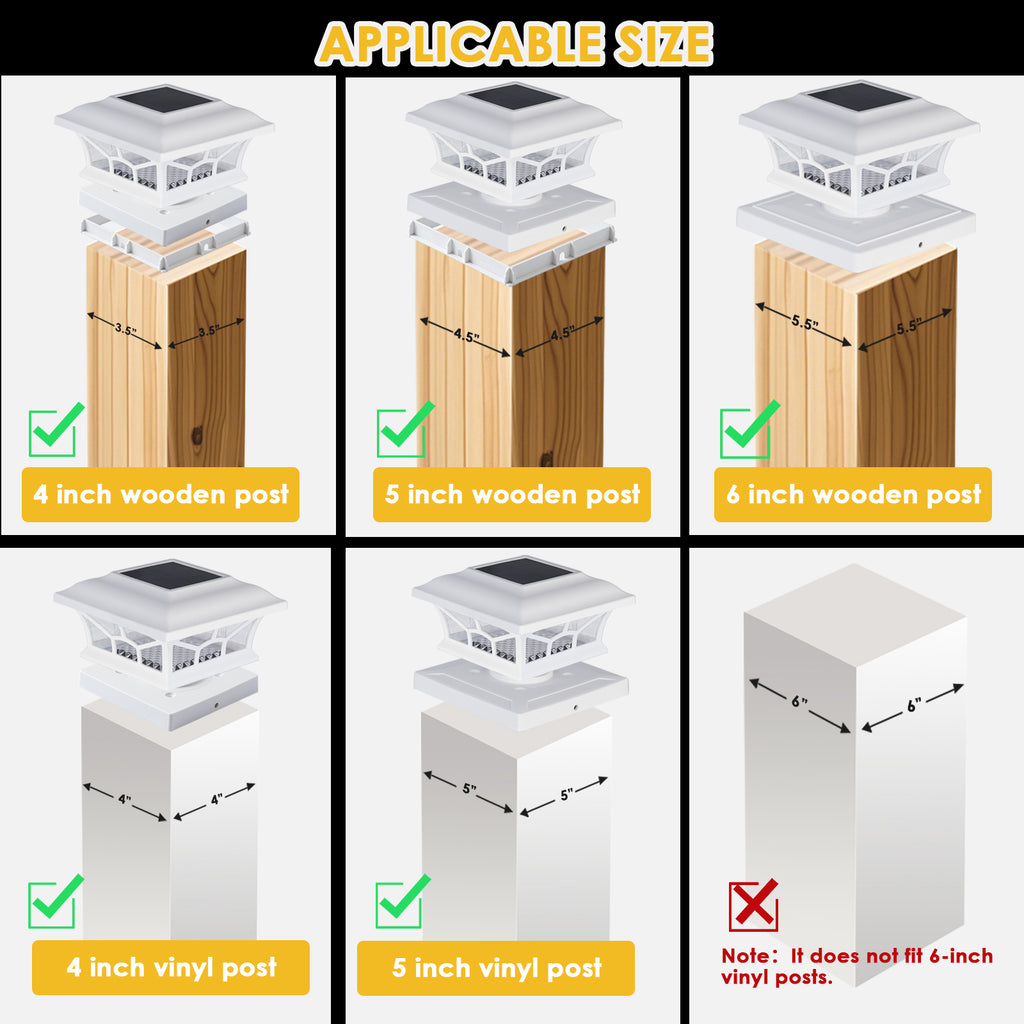 APPLICABLE SIZE

3.5" 3.5"

4 inch wooden post

4.5" 4.5"

5 inch wooden post

5.5" 5.5"

6 inch wooden post

4" 4"

4 inch vinyl post

5" 5"

5 inch vinyl post

6" 6"

Note: It does not fit 6-inch vinyl posts.